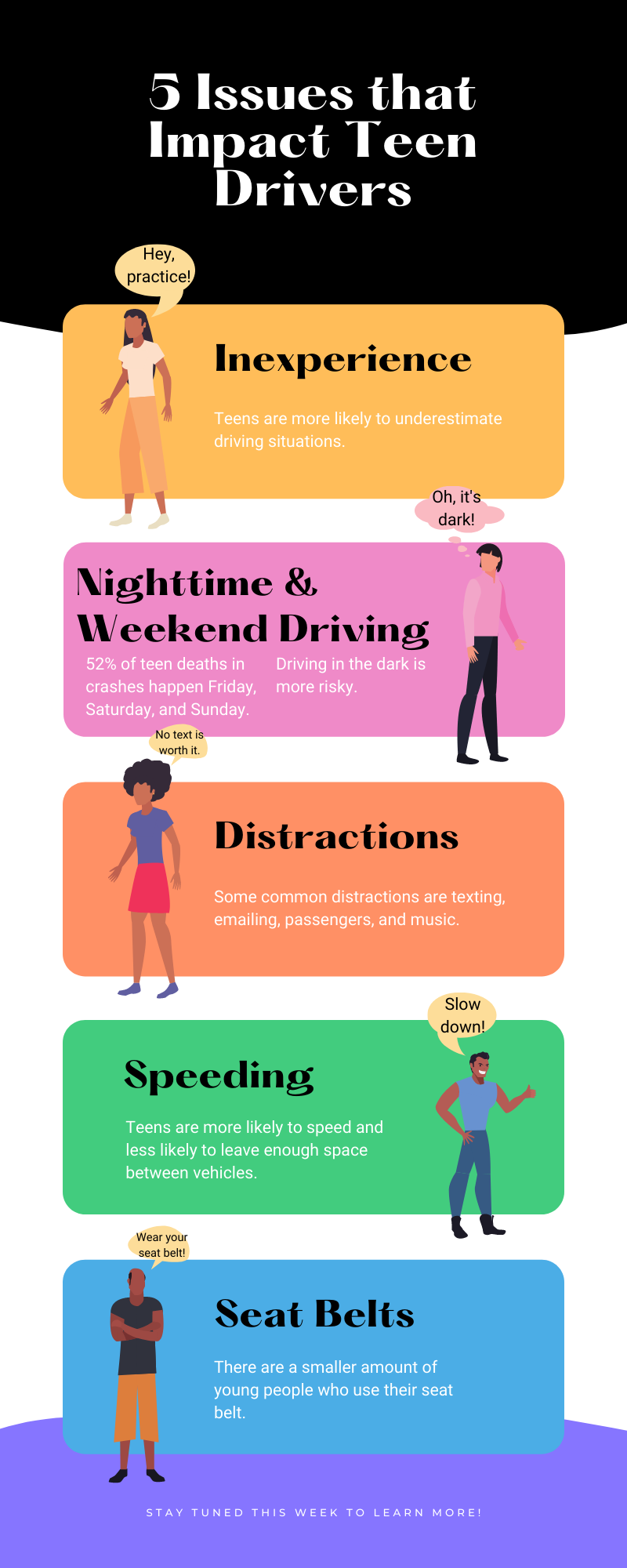 5 Issues that Impact Teen Drivers

Hey, practice!

Inexperience

Teens are more likely to underestimate driving situations.

Oh, it's dark!

Nighttime & Weekend Driving

52% of teen deaths in crashes happen Friday, Saturday, and Sunday.

Driving in the dark is more risky.

No text is worth it.

Distractions

Some common distractions are texting, emailing, passengers, and music.

Slow down!

Speeding

Teens are more likely to speed and less likely to leave enough space between vehicles.

Wear your seat belt!

Seat Belts

There are a smaller amount of young people who use their seat belt.

STAY TUNED THIS WEEK TO LEARN MORE!